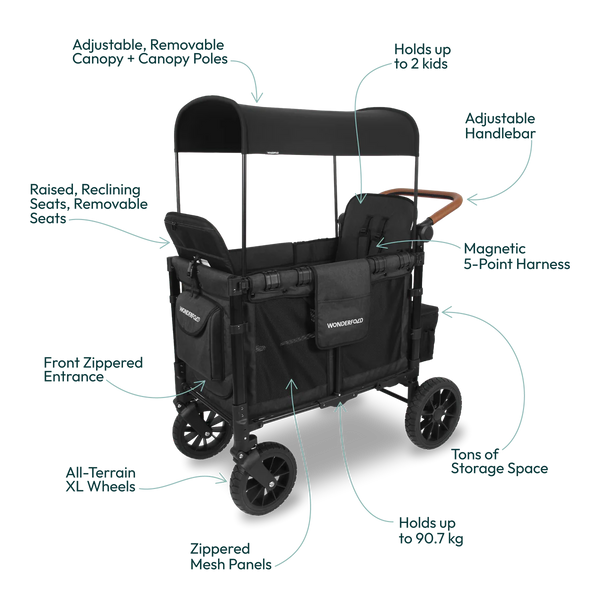 Adjustable, Removable
Canopy + Canopy Poles

Holds up
to 2 kids

Adjustable
Handlebar

Raised, Reclining
Seats, Removable
Seats

Magnetic
5-Point Harness

WONDERFOLD

WONDERFOLD

Front Zippered
Entrance

Tons of
Storage Space

All-Terrain
XL Wheels

Holds up
to 90.7 kg

Zippered
Mesh Panels