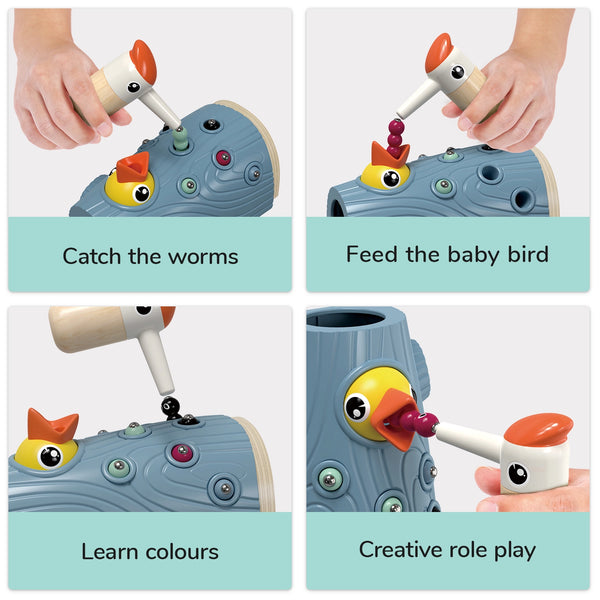 Catch the worms

Feed the baby bird

Learn colours

Creative role play